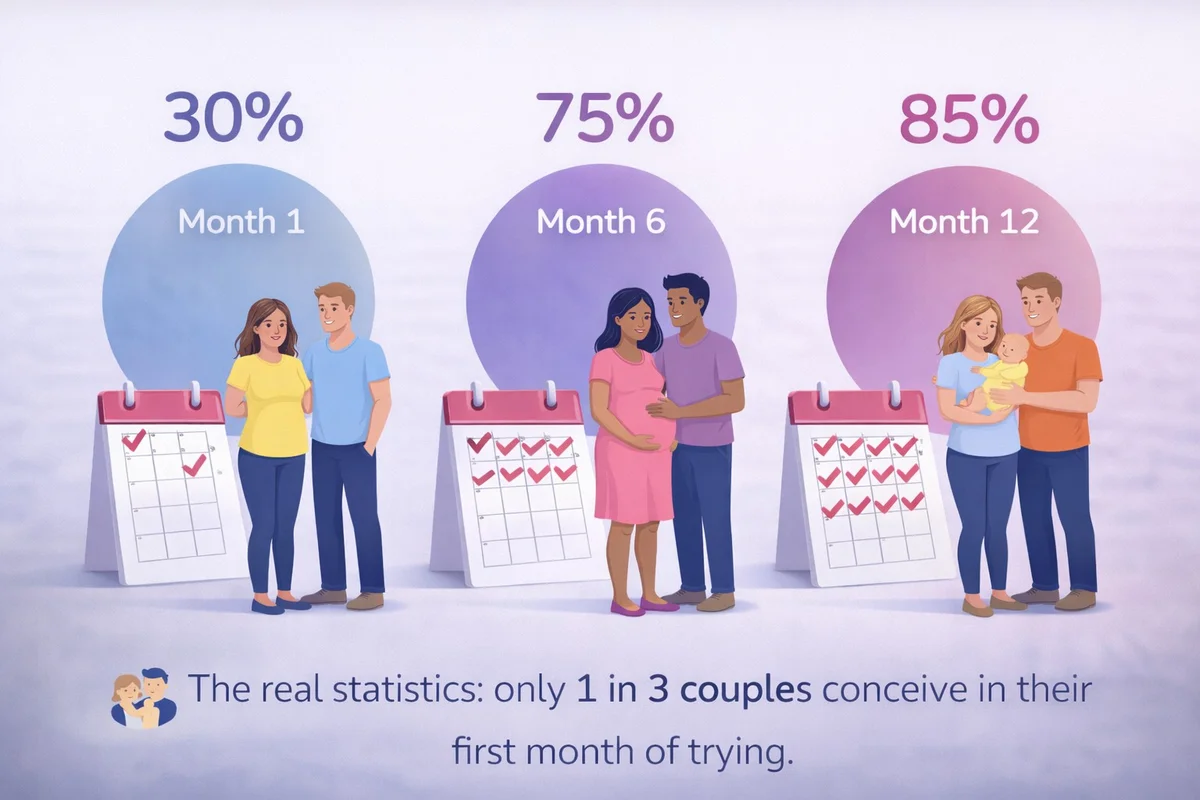 30%
Month 1

75%
Month 6

85%
Month 12

The real statistics: only 1 in 3 couples conceive in their first month of trying.